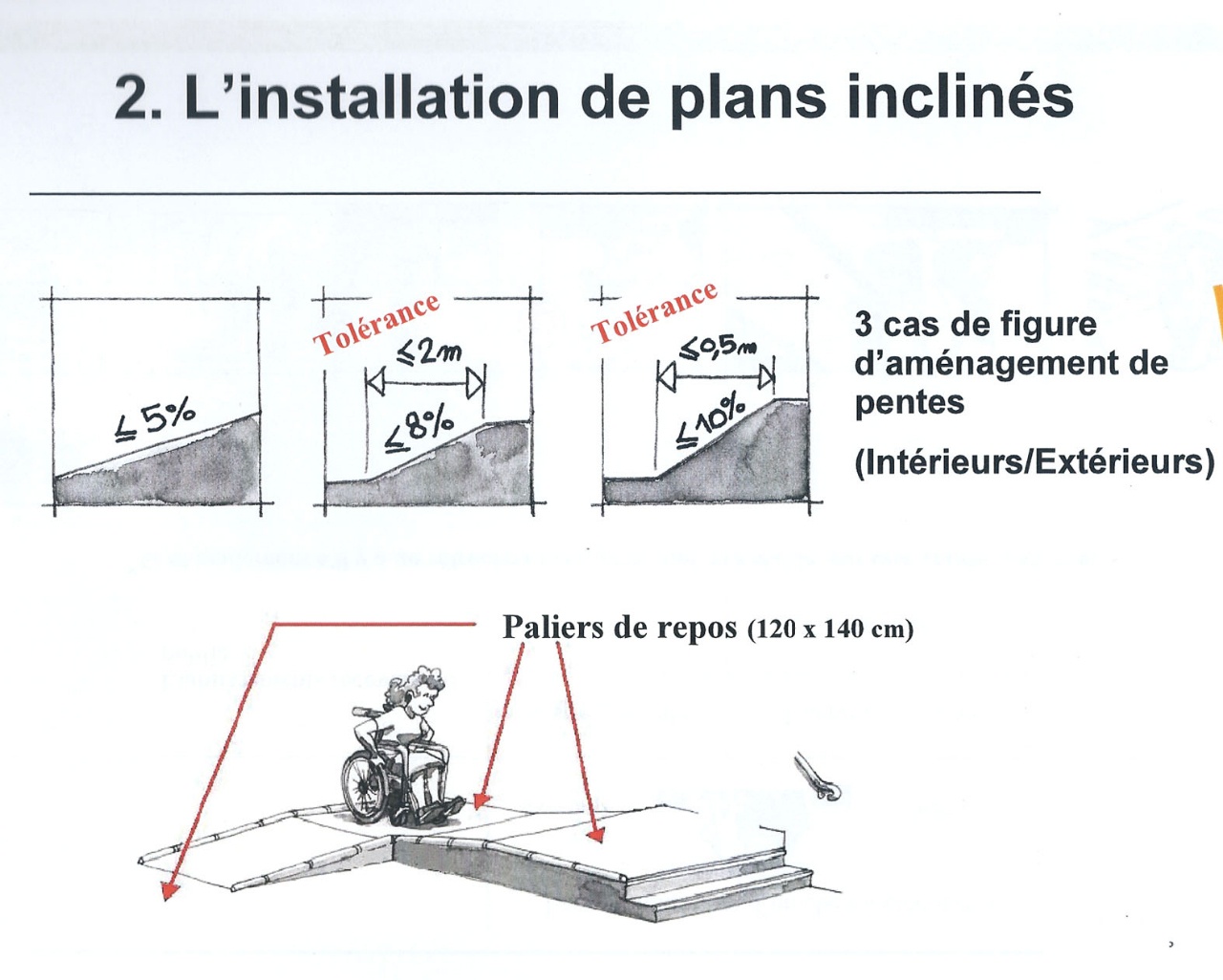 2. L'installation de plans inclinés

$\leq 5\%$

Tolérance

$\leq 2m$

$\leq 8\%$

Tolérance

$\leq 0,5m$

$\leq 10\%$

3 cas de figure d'aménagement de pentes

(Intérieurs/Extérieurs)

Paliers de repos (120 x 140 cm)